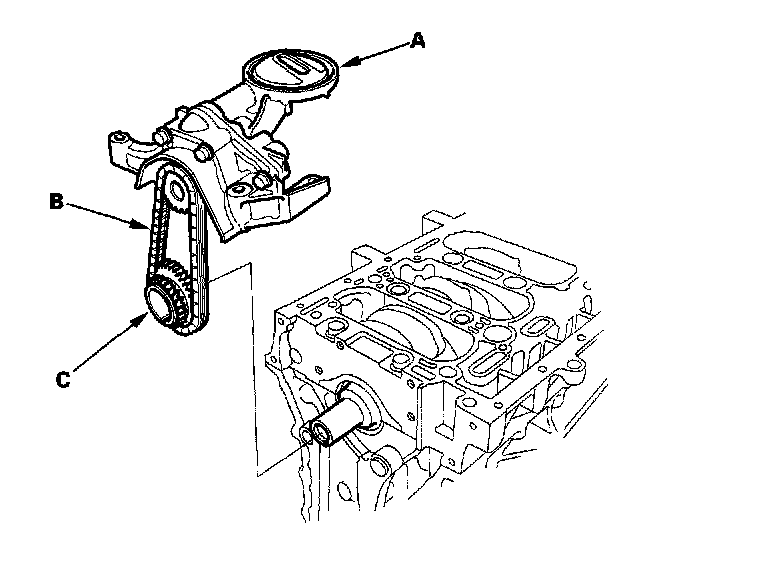 A

B

C