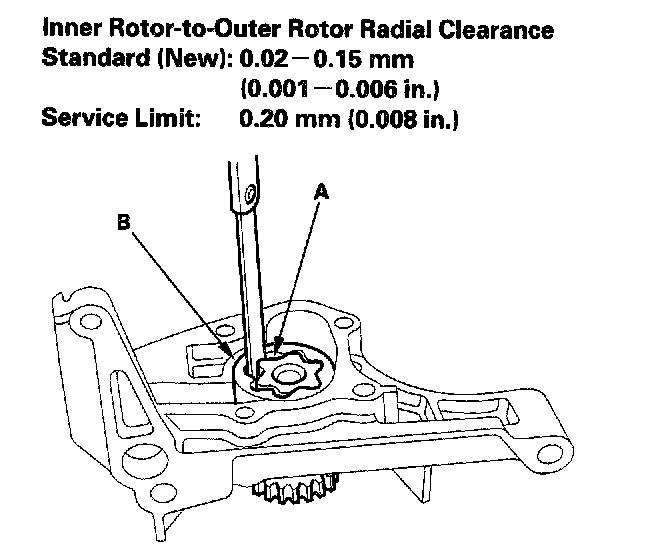 Inner Rotor-to-Outer Rotor Radial Clearance
Standard (New): 0.02 – 0.15 mm
(0.001 – 0.006 in.)
Service Limit: 0.20 mm (0.008 in.)

A

B