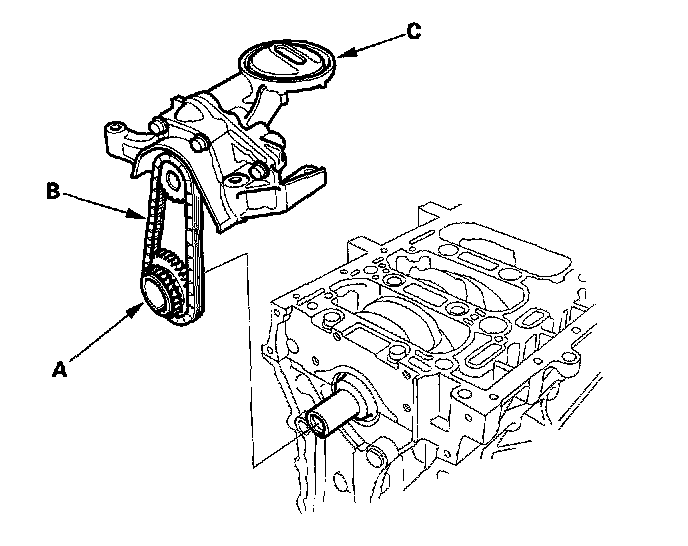 C

B

A