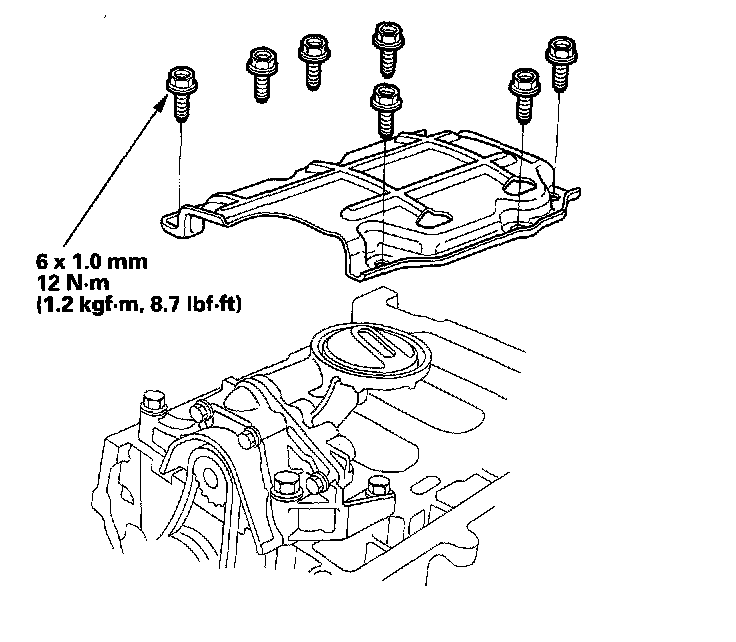 6 x 1.0 mm
12 N·m
(1.2 kgf·m, 8.7 lbf·ft)