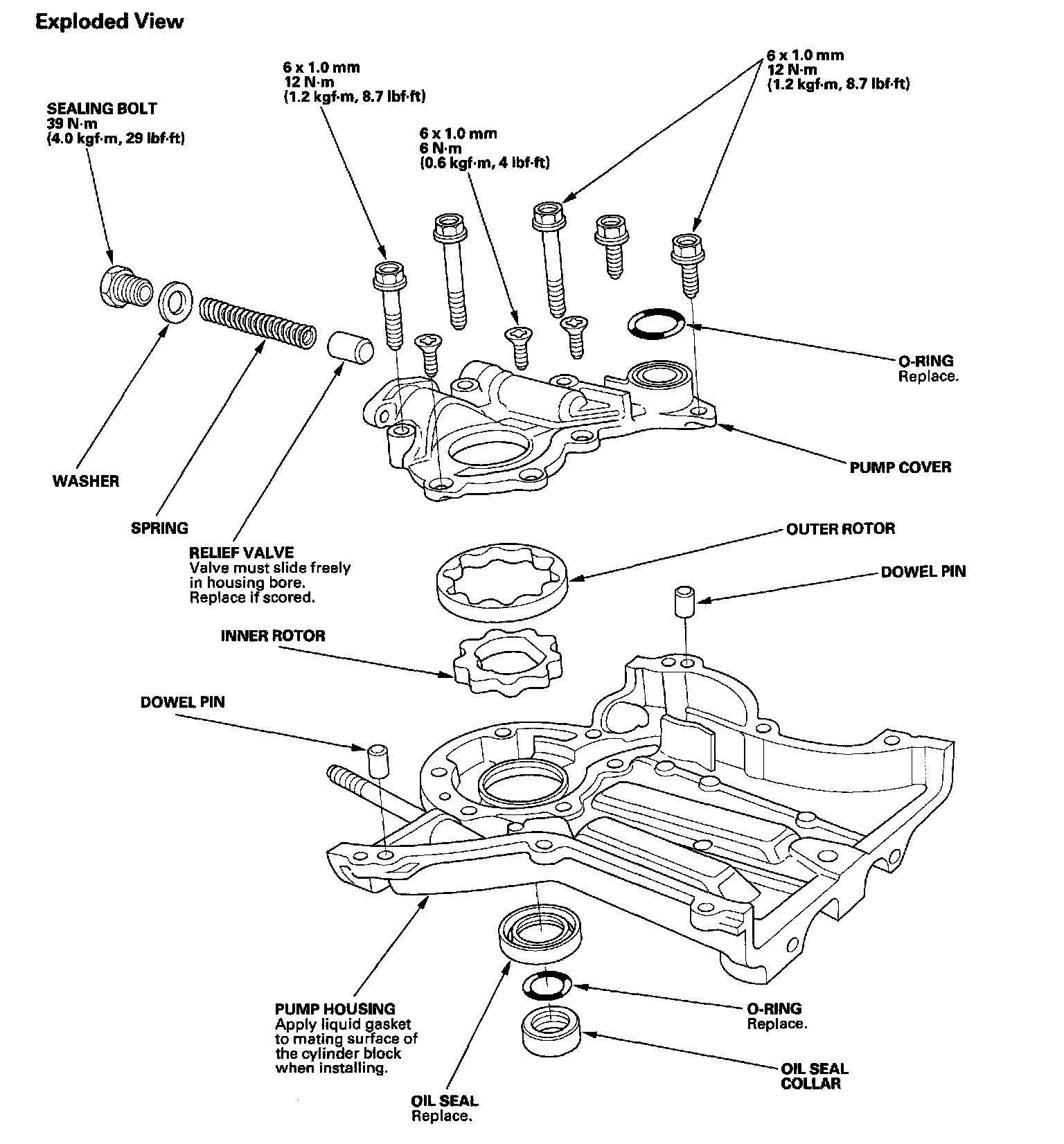 Exploded View

SEALING BOLT
39 N·m
(4.0 kgf·m, 29 lbf·ft)

6 x 1.0 mm
12 N·m
(1.2 kgf·m, 8.7 lbf·ft)

6 x 1.0 mm
6 N·m
(0.6 kgf·m, 4 lbf·ft)

6 x 1.0 mm
12 N·m
(1.2 kgf·m, 8.7 lbf·ft)

O-RING
Replace.

PUMP COVER

WASHER

SPRING

RELIEF VALVE
Valve must slide freely in housing bore. Replace if scored.

OUTER ROTOR

DOWEL PIN

INNER ROTOR

DOWEL PIN

PUMP HOUSING
Apply liquid gasket to mating surface of the cylinder block when installing.

O-RING
Replace.

OIL SEAL
COLLAR

OIL SEAL
Replace.