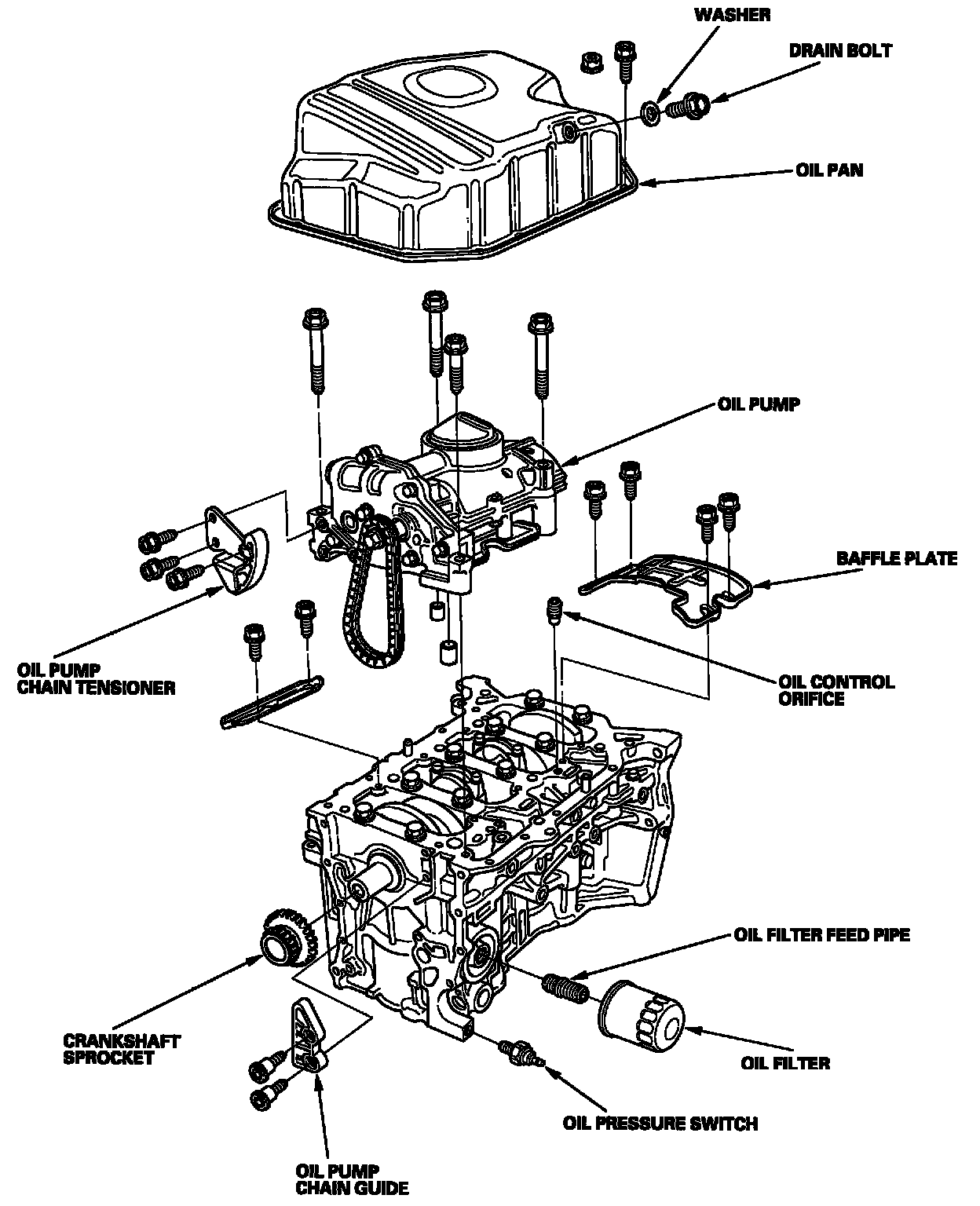 WASHER

DRAIN BOLT

OIL PAN

OIL PUMP

BAFFLE PLATE

OIL PUMP
CHAIN TENSIONER

OIL CONTROL
ORIFICE

OIL FILTER FEED PIPE

CRANKSHAFT
SPROCKET

OIL FILTER

OIL PRESSURE SWITCH

OIL PUMP
CHAIN GUIDE