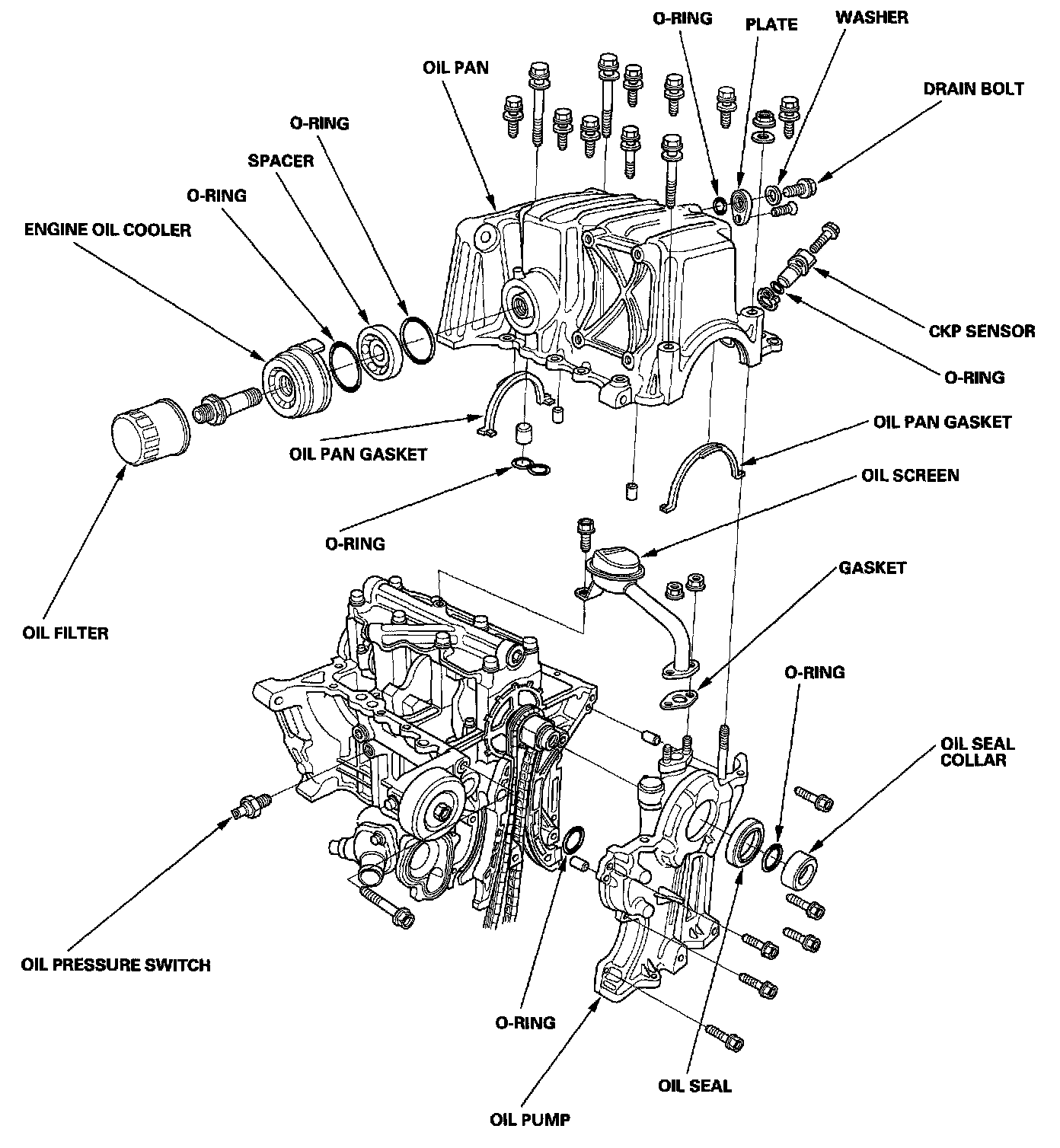 O-RING
PLATE
WASHER
OIL PAN
DRAIN BOLT
O-RING
SPACER
O-RING
ENGINE OIL COOLER
CKP SENSOR
O-RING
OIL PAN GASKET
OIL PAN GASKET
OIL SCREEN
O-RING
GASKET
OIL FILTER
O-RING
OIL SEAL COLLAR
OIL PRESSURE SWITCH
O-RING
OIL SEAL
OIL PUMP