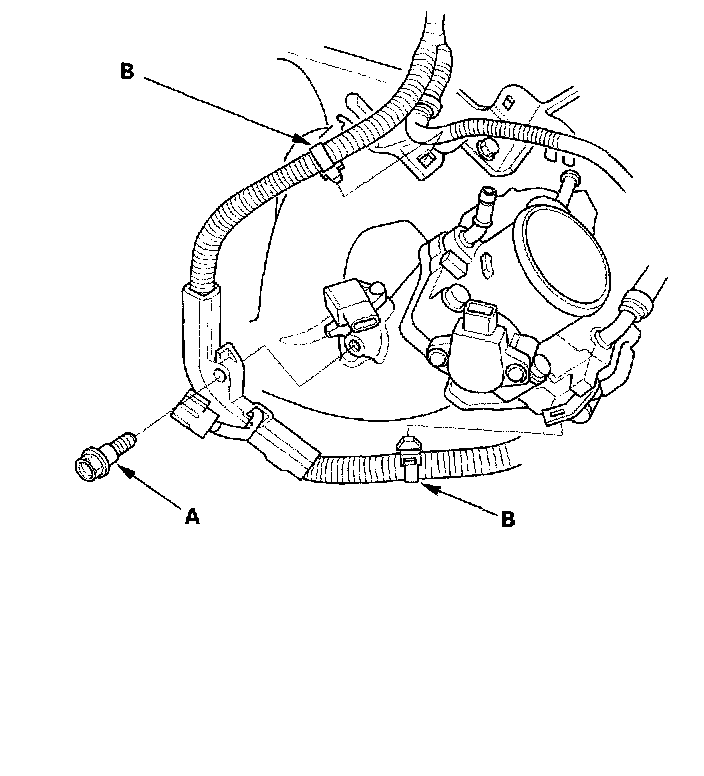 B

A

B