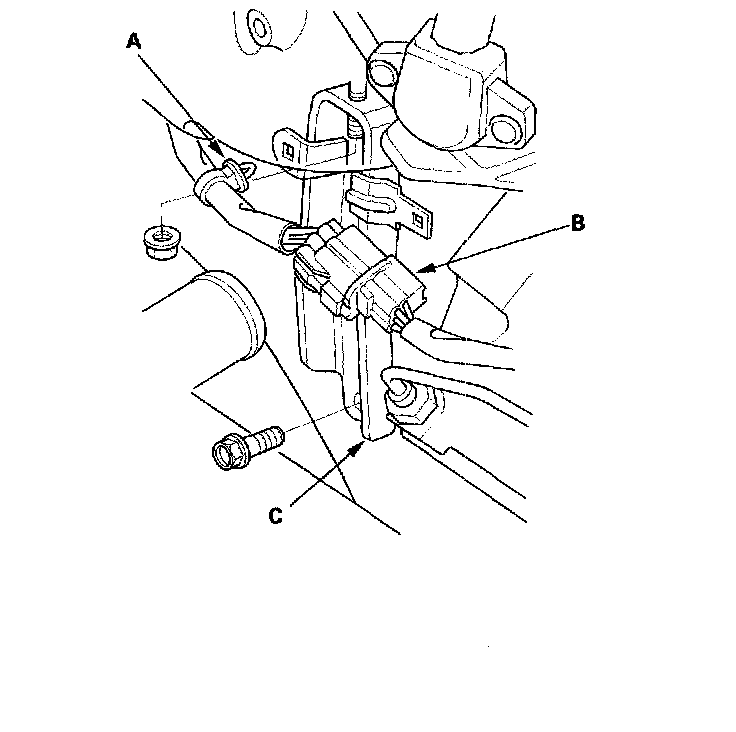 A
B
C