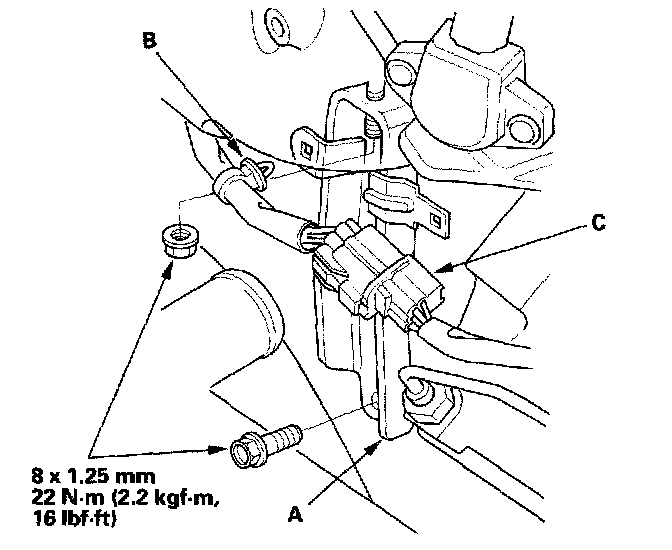 B

C

8 x 1.25 mm
22 N·m (2.2 kgf·m,
16 lbf·ft)

A