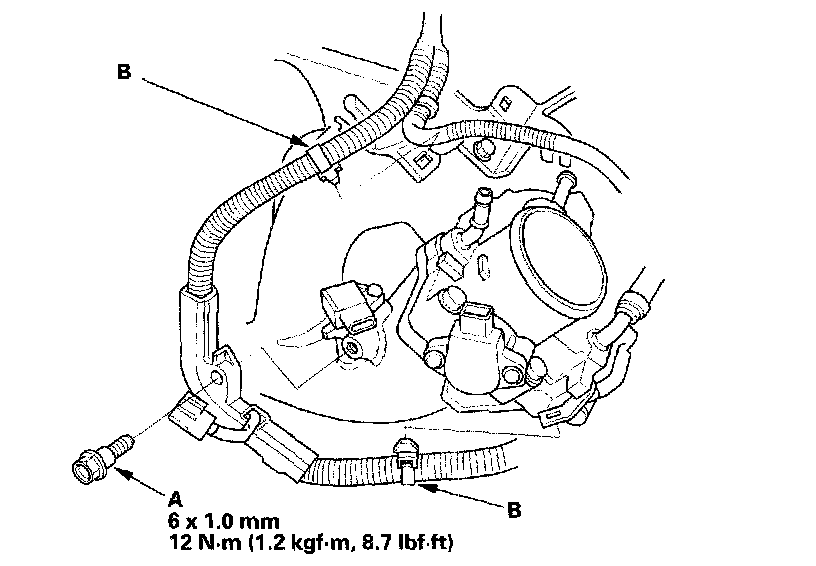 B

A
6 x 1.0 mm
12 N·m (1.2 kgf·m, 8.7 lbf·ft)

B