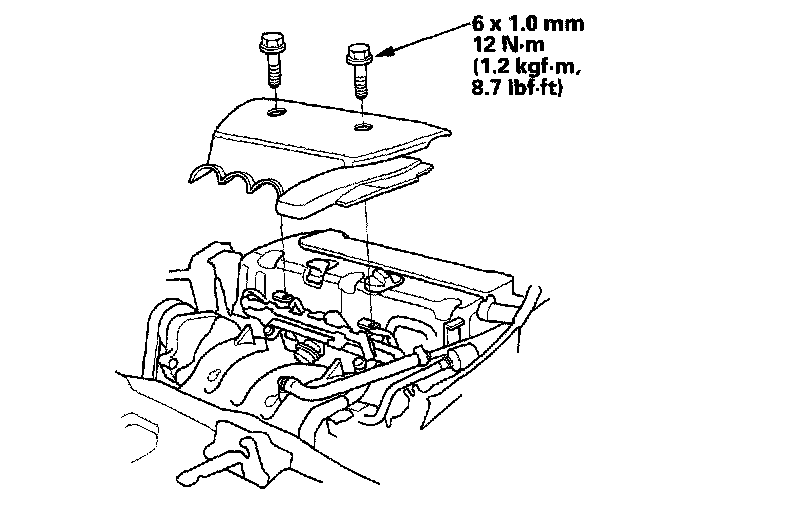 6 x 1.0 mm
12 N·m
(1.2 kgf·m,
8.7 lbf·ft)