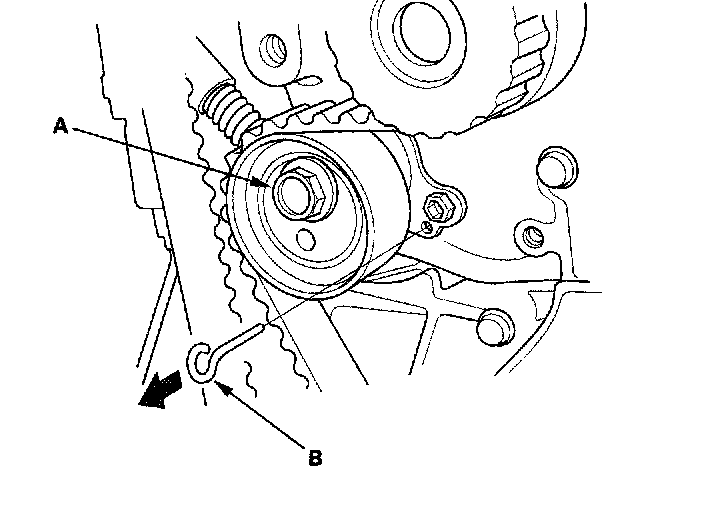 A
B