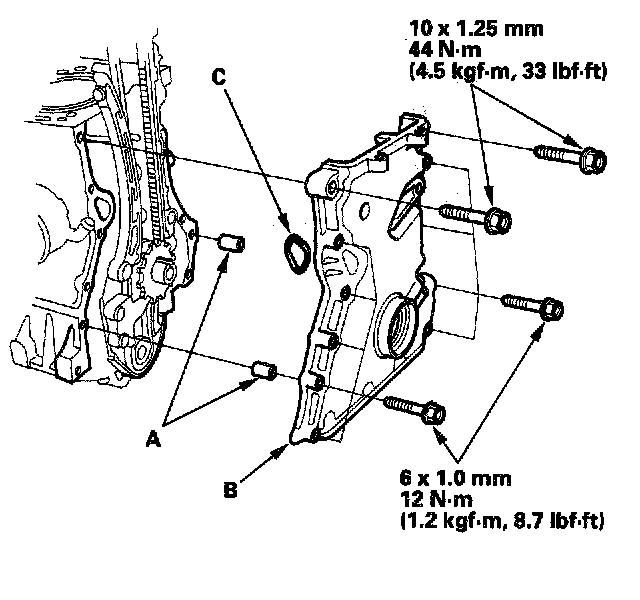 10 x 1.25 mm
44 N·m
(4.5 kgf·m, 33 lbf·ft)

C

A

B

6 x 1.0 mm
12 N·m
(1.2 kgf·m, 8.7 lbf·ft)