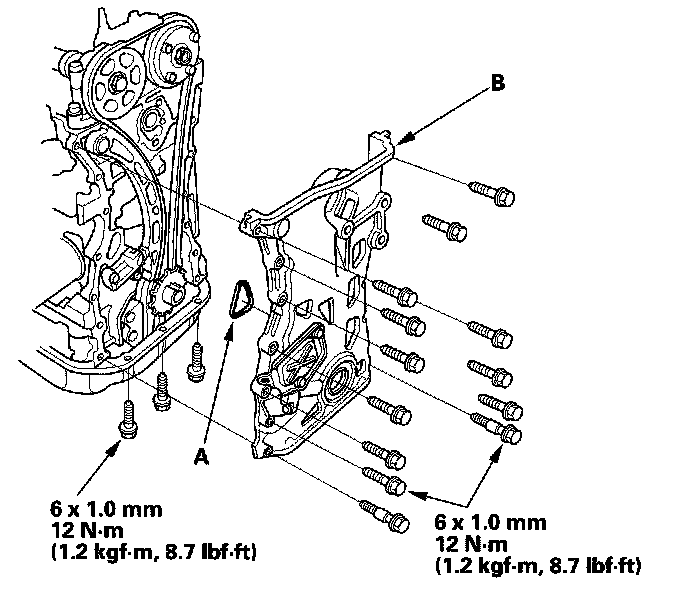 B

A

6 x 1.0 mm
12 N·m
(1.2 kgf·m, 8.7 lbf·ft)

6 x 1.0 mm
12 N·m
(1.2 kgf·m, 8.7 lbf·ft)