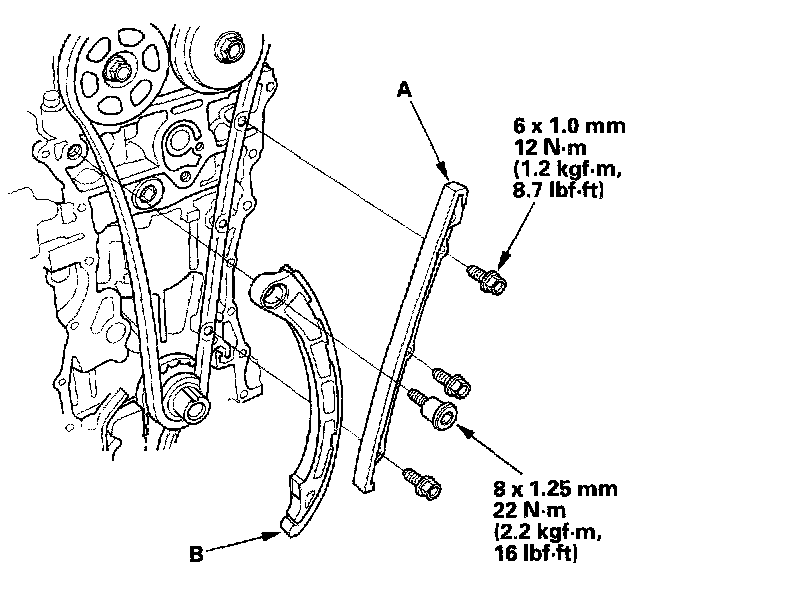 A

6 x 1.0 mm
12 N·m
(1.2 kgf·m,
8.7 lbf·ft)

8 x 1.25 mm
22 N·m
(2.2 kgf·m,
16 lbf·ft)

B