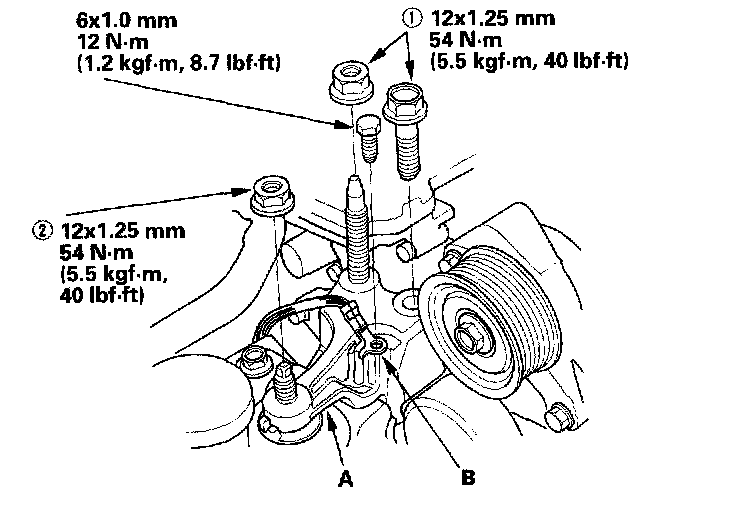 6x1.0 mm
12 N·m
(1.2 kgf·m, 8.7 lbf·ft)

① 12x1.25 mm
54 N·m
(5.5 kgf·m, 40 lbf·ft)

② 12x1.25 mm
54 N·m
(5.5 kgf·m,
40 lbf·ft)

A

B