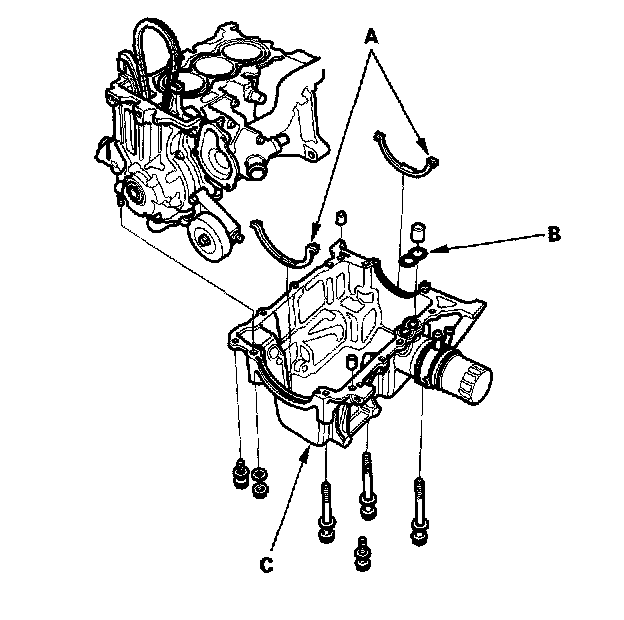 A
B
C