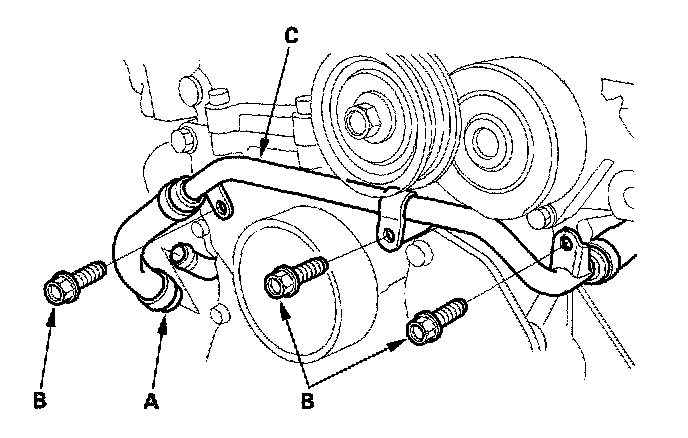 C

B

A

B