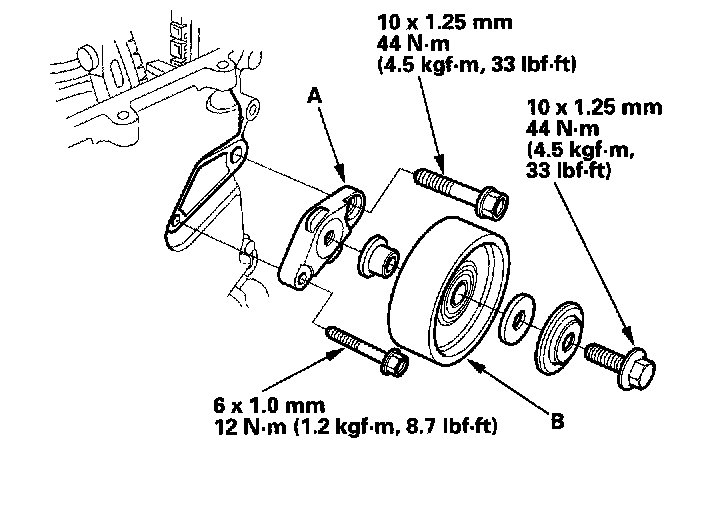 10 x 1.25 mm
44 N·m
(4.5 kgf·m, 33 lbf·ft)

A

10 x 1.25 mm
44 N·m
(4.5 kgf·m,
33 lbf·ft)

6 x 1.0 mm
12 N·m (1.2 kgf·m, 8.7 lbf·ft)

B