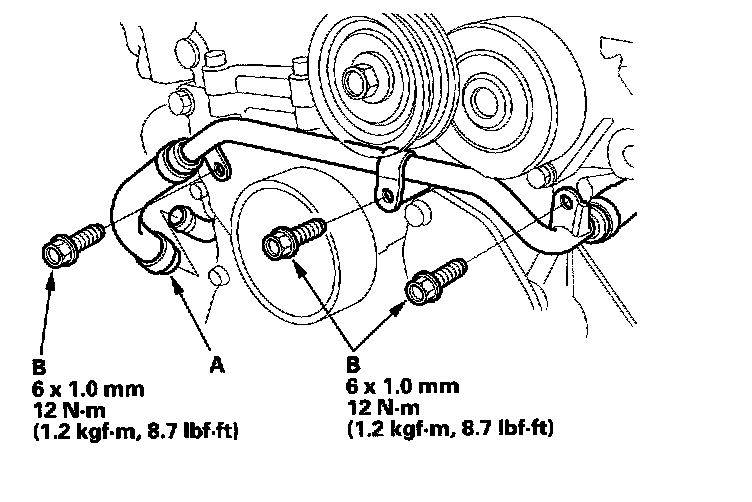 B
6 x 1.0 mm
12 N·m
(1.2 kgf·m, 8.7 lbf·ft)

A

B
6 x 1.0 mm
12 N·m
(1.2 kgf·m, 8.7 lbf·ft)