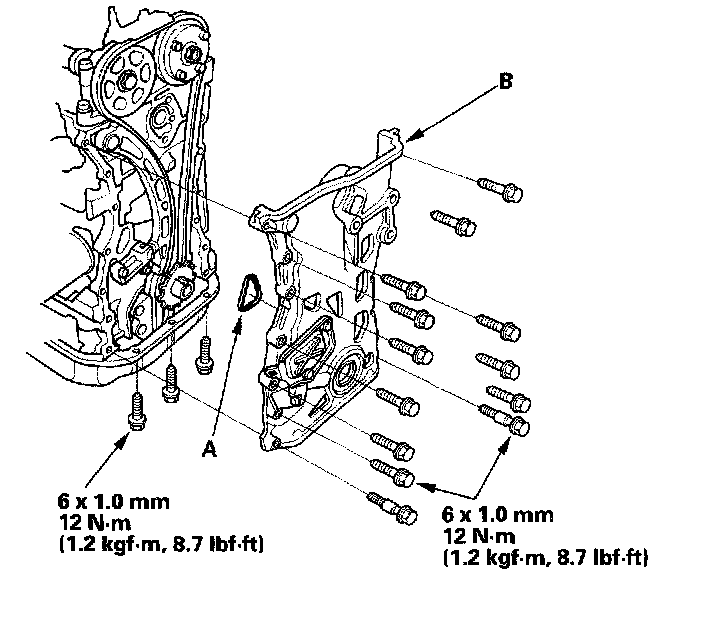 B

A

6 x 1.0 mm
12 N·m
(1.2 kgf·m, 8.7 lbf·ft)

6 x 1.0 mm
12 N·m
(1.2 kgf·m, 8.7 lbf·ft)