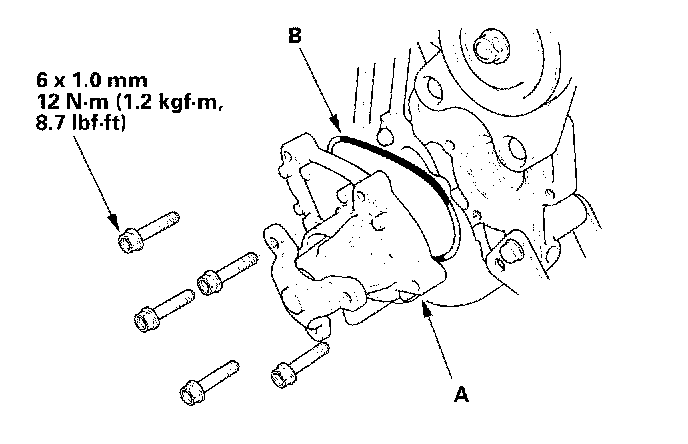 B

6 x 1.0 mm
12 N·m (1.2 kgf·m, 8.7 lbf·ft)

A