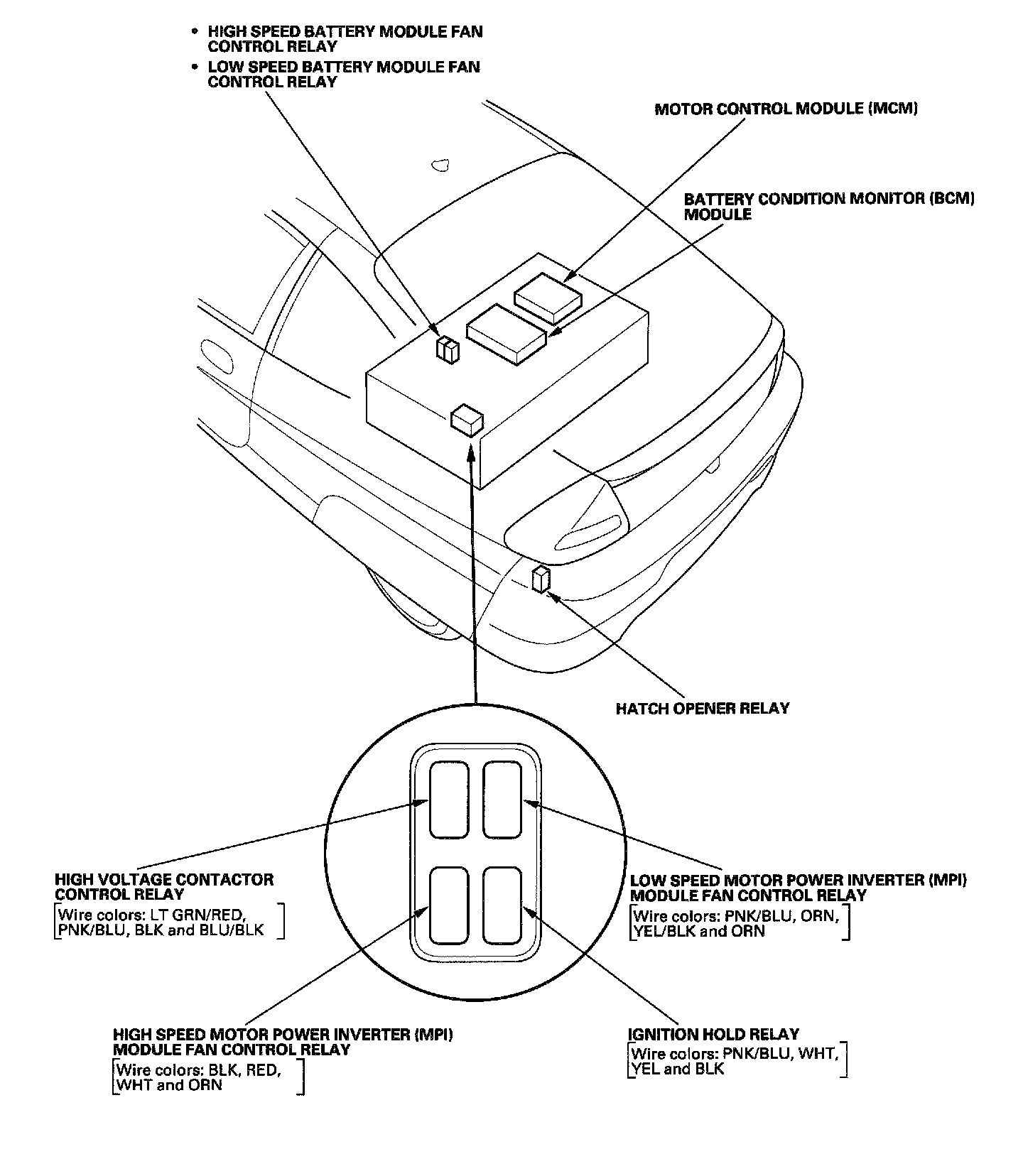 • HIGH SPEED BATTERY MODULE FAN CONTROL RELAY
• LOW SPEED BATTERY MODULE FAN CONTROL RELAY

MOTOR CONTROL MODULE (MCM)

BATTERY CONDITION MONITOR (BCM) MODULE

HATCH OPENER RELAY

HIGH VOLTAGE CONTACTOR CONTROL RELAY
[Wire colors: LT GRN/RED, PNK/BLU, BLK and BLU/BLK]

LOW SPEED MOTOR POWER INVERTER (MPI) MODULE FAN CONTROL RELAY
[Wire colors: PNK/BLU, ORN, YEL/BLK and ORN]

HIGH SPEED MOTOR POWER INVERTER (MPI) MODULE FAN CONTROL RELAY
[Wire colors: BLK, RED, WHT and ORN]

IGNITION HOLD RELAY
[Wire colors: PNK/BLU, WHT, YEL and BLK]