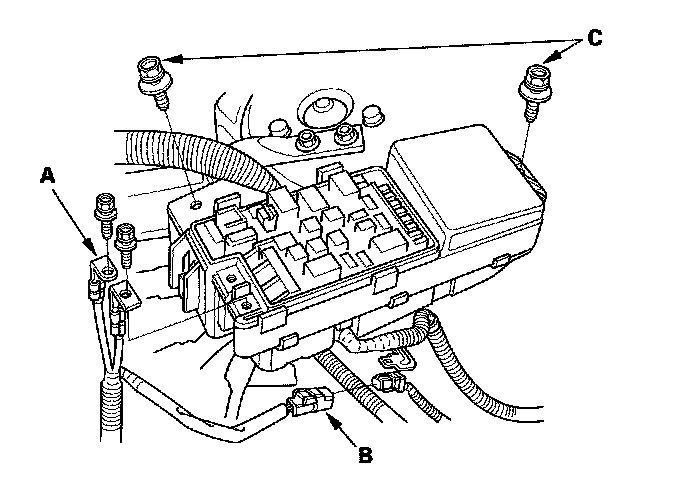 C
A
B