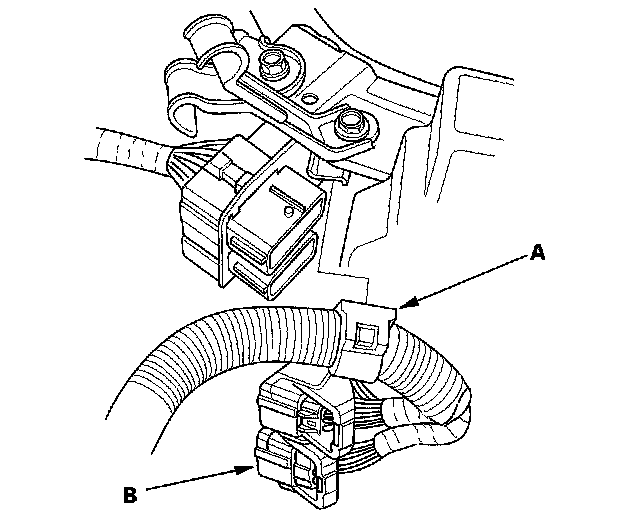 A

B