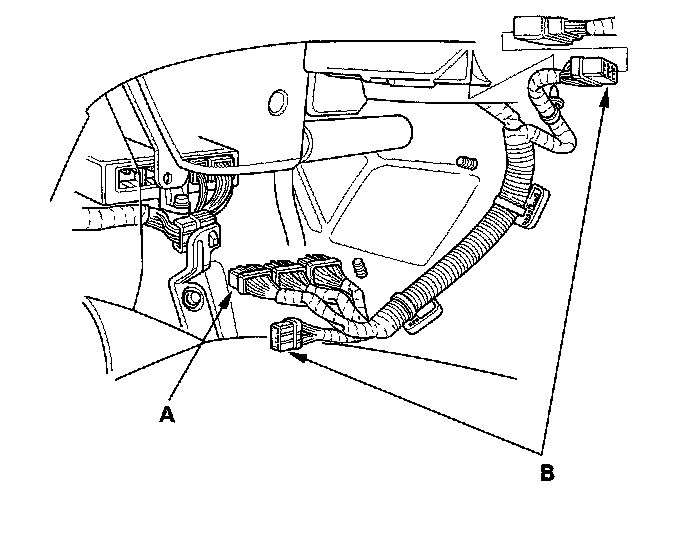 A

B