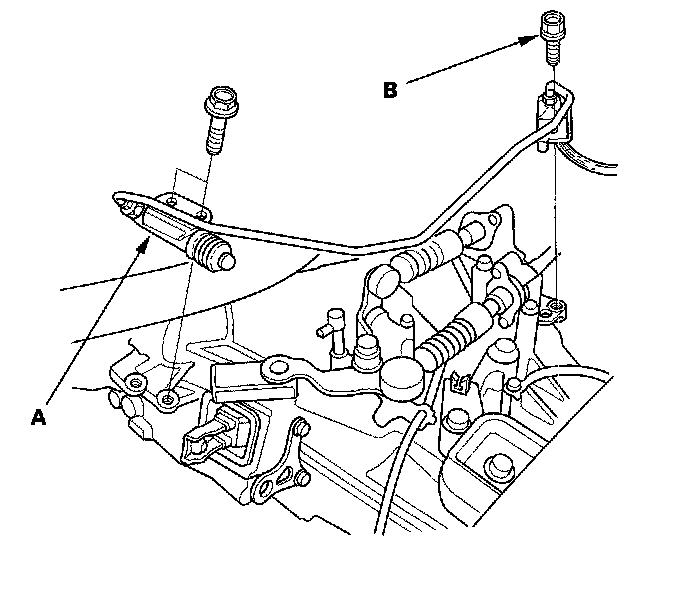 B

A