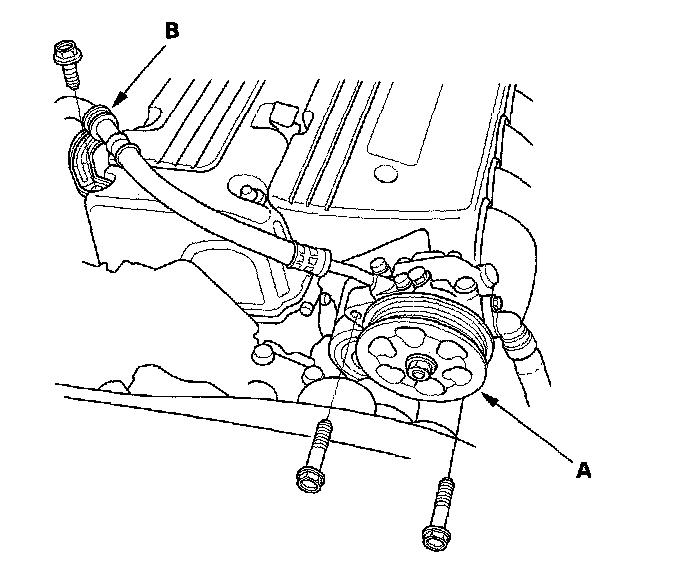 B

A