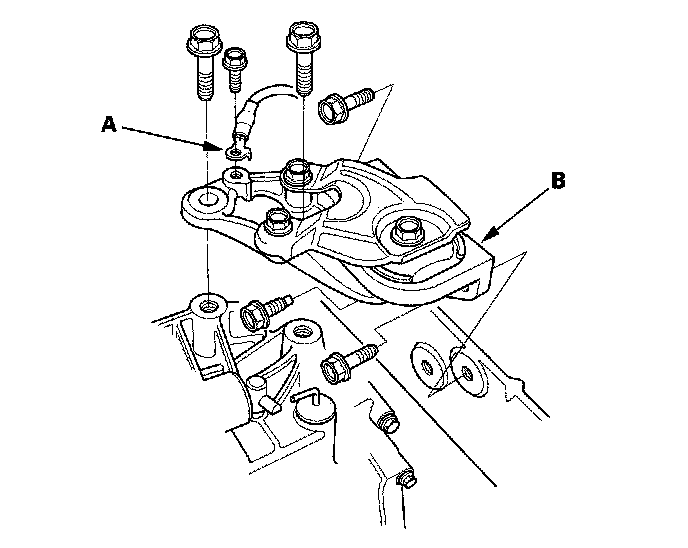 A

B