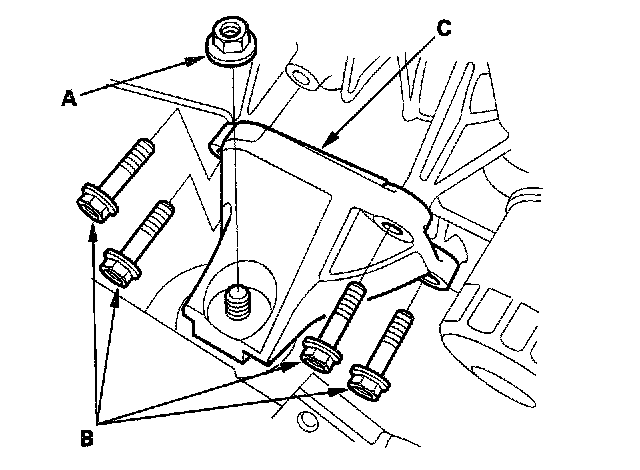 C
A
B