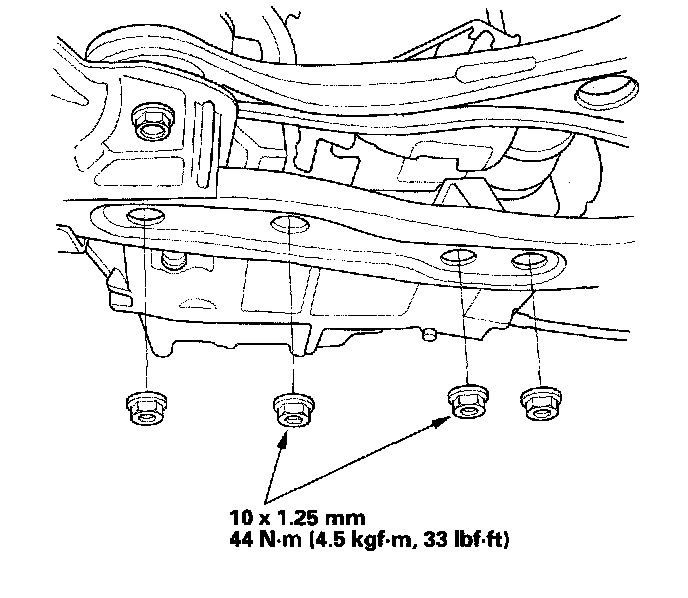 10 x 1.25 mm
44 N·m (4.5 kgf·m, 33 lbf·ft)