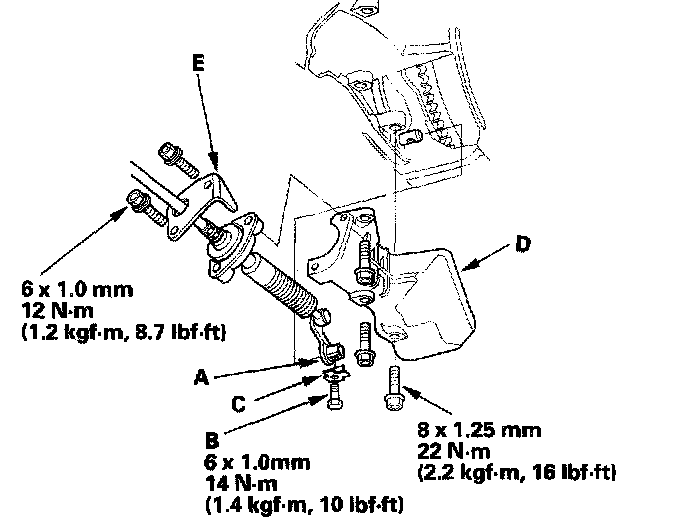 E

D

6 x 1.0 mm
12 N·m
(1.2 kgf·m, 8.7 lbf·ft)

A

C

B
6 x 1.0mm
14 N·m
(1.4 kgf·m, 10 lbf·ft)

8 x 1.25 mm
22 N·m
(2.2 kgf·m, 16 lbf·ft)