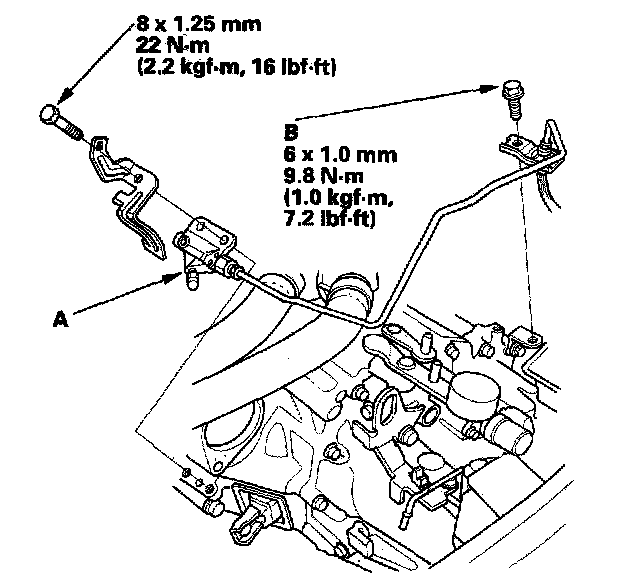 8 x 1.25 mm
22 N·m
(2.2 kgf·m, 16 lbf·ft)

B
6 x 1.0 mm
9.8 N·m
(1.0 kgf·m,
7.2 lbf·ft)

A