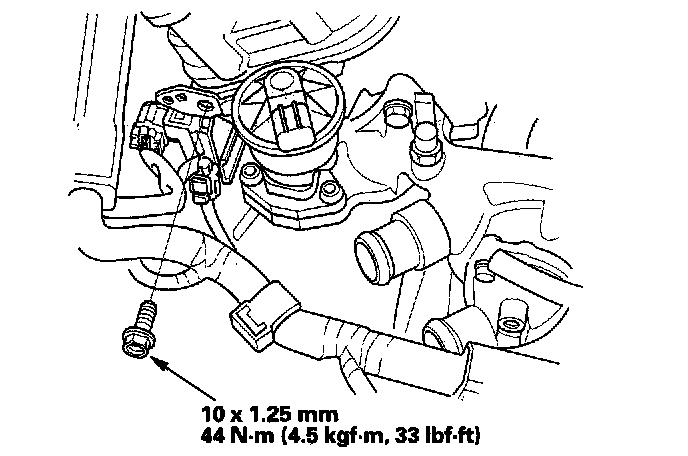 10 x 1.25 mm
44 N·m (4.5 kgf·m, 33 lbf·ft)