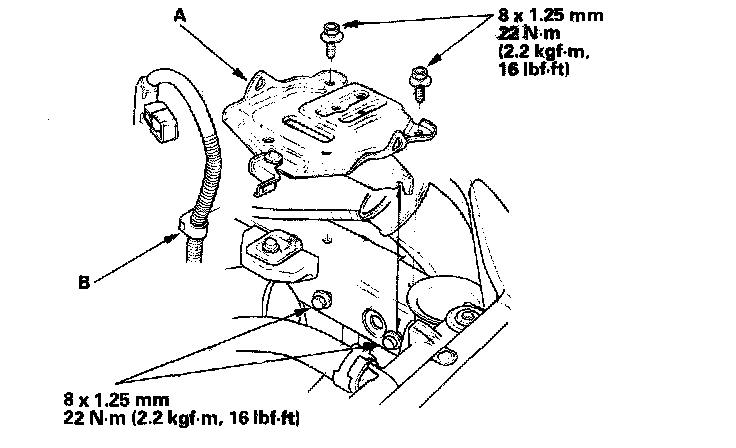 A

8 x 1.25 mm
22 N·m
(2.2 kgf·m,
16 lbf·ft)

B

8 x 1.25 mm
22 N·m (2.2 kgf·m, 16 lbf·ft)