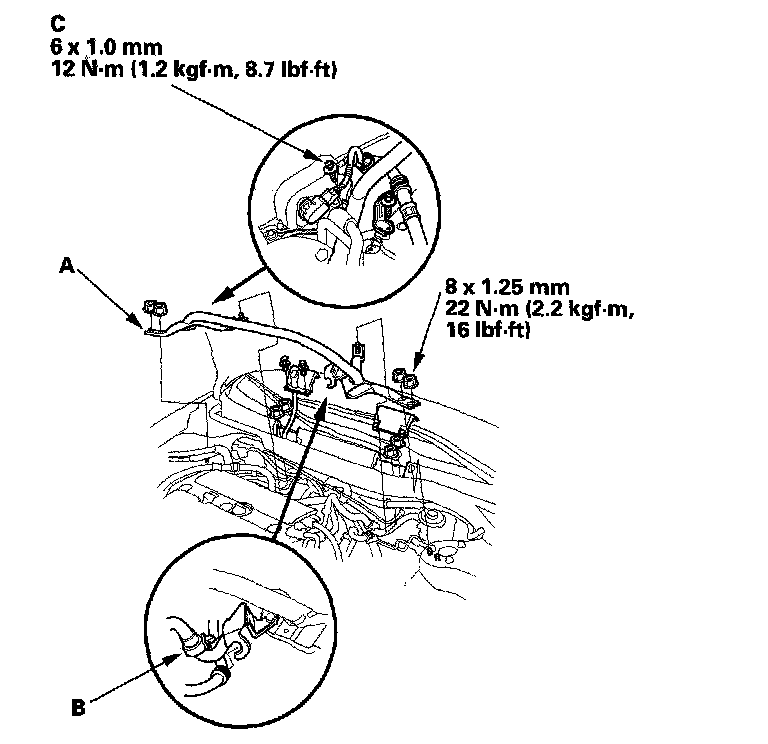 C
6 x 1.0 mm
12 N·m (1.2 kgf·m, 8.7 lbf·ft)

A

8 x 1.25 mm
22 N·m (2.2 kgf·m, 16 lbf·ft)

B