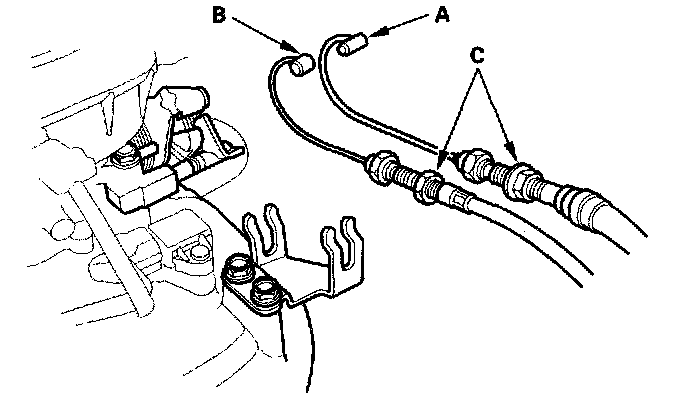 B
A
C