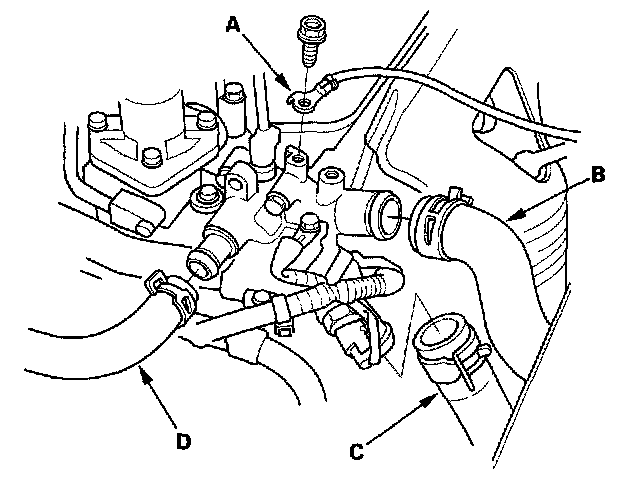 A
B
D
C