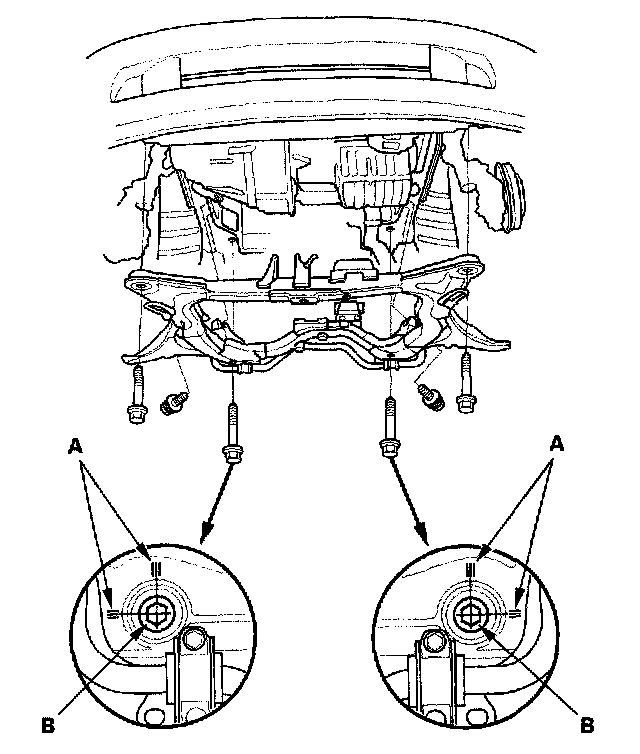 A
A
B
B