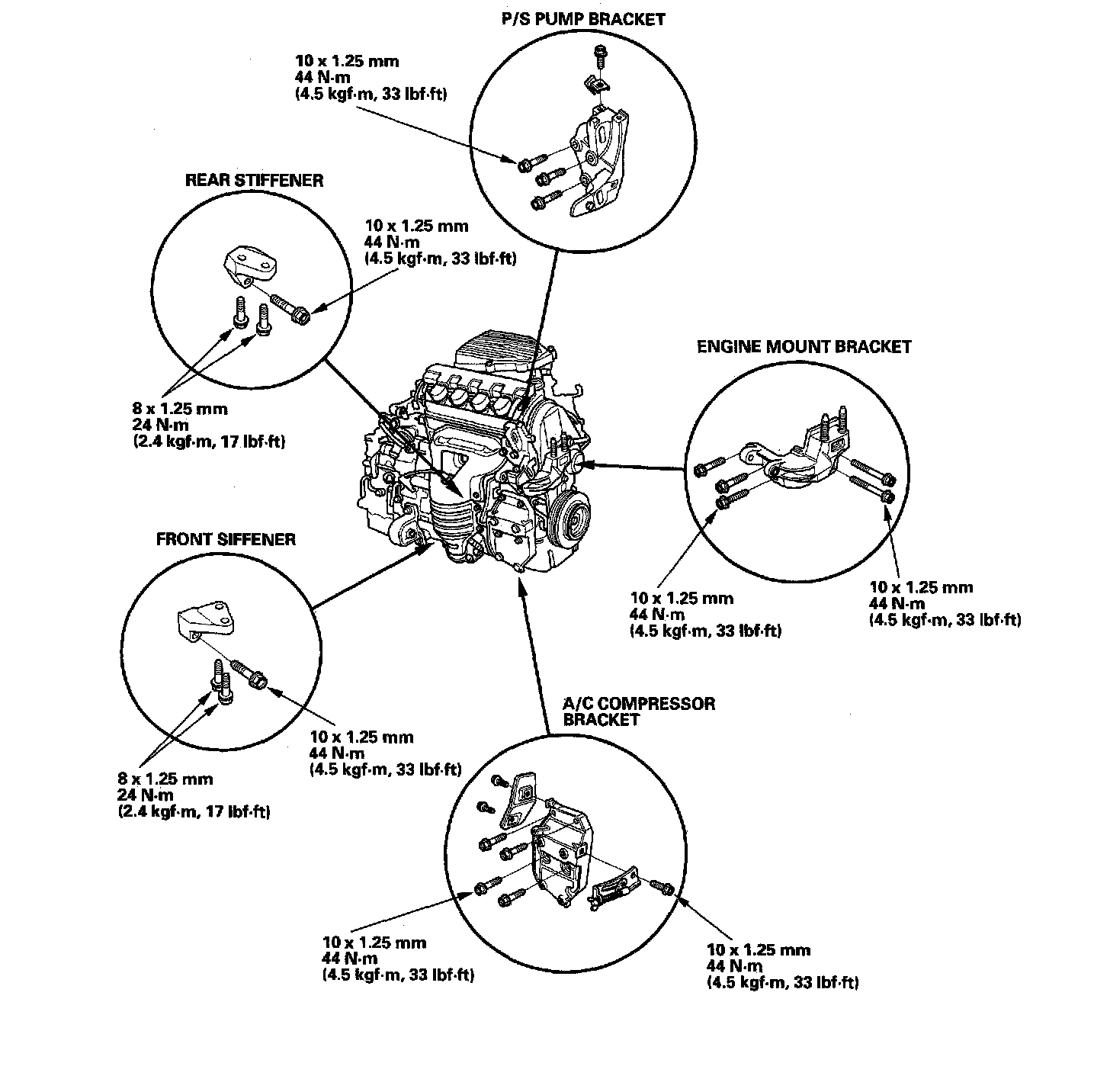 P/S PUMP BRACKET

10 x 1.25 mm
44 N·m
(4.5 kgf·m, 33 lbf·ft)

REAR STIFFENER

10 x 1.25 mm
44 N·m
(4.5 kgf·m, 33 lbf·ft)

8 x 1.25 mm
24 N·m
(2.4 kgf·m, 17 lbf·ft)

ENGINE MOUNT BRACKET

10 x 1.25 mm
44 N·m
(4.5 kgf·m, 33 lbf·ft)

10 x 1.25 mm
44 N·m
(4.5 kgf·m, 33 lbf·ft)

FRONT SIFFENER

10 x 1.25 mm
44 N·m
(4.5 kgf·m, 33 lbf·ft)

8 x 1.25 mm
24 N·m
(2.4 kgf·m, 17 lbf·ft)

A/C COMPRESSOR BRACKET

10 x 1.25 mm
44 N·m
(4.5 kgf·m, 33 lbf·ft)

10 x 1.25 mm
44 N·m
(4.5 kgf·m, 33 lbf·ft)