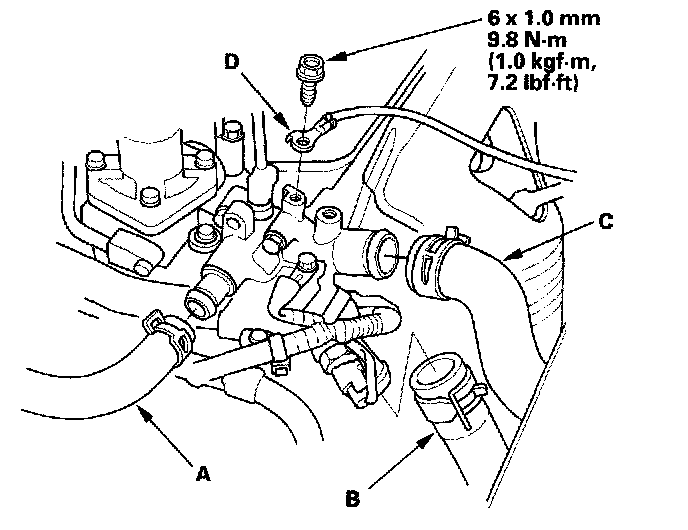 6 x 1.0 mm
9.8 N·m
(1.0 kgf·m,
7.2 lbf·ft)

D

C

A

B