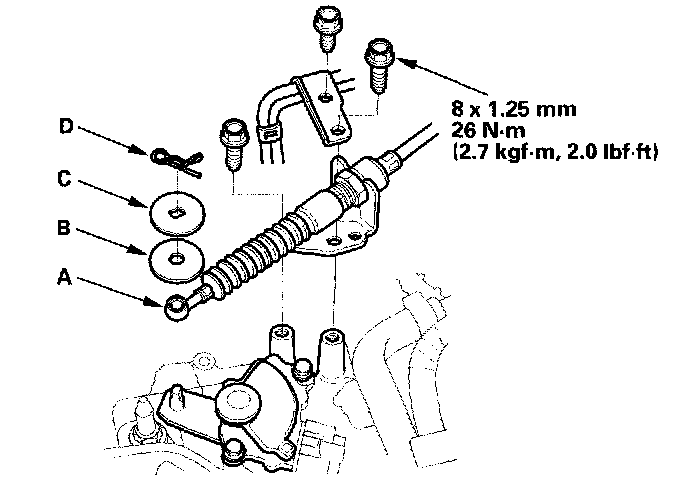 8 x 1.25 mm
26 N·m
(2.7 kgf·m, 2.0 lbf·ft)

D

C

B

A