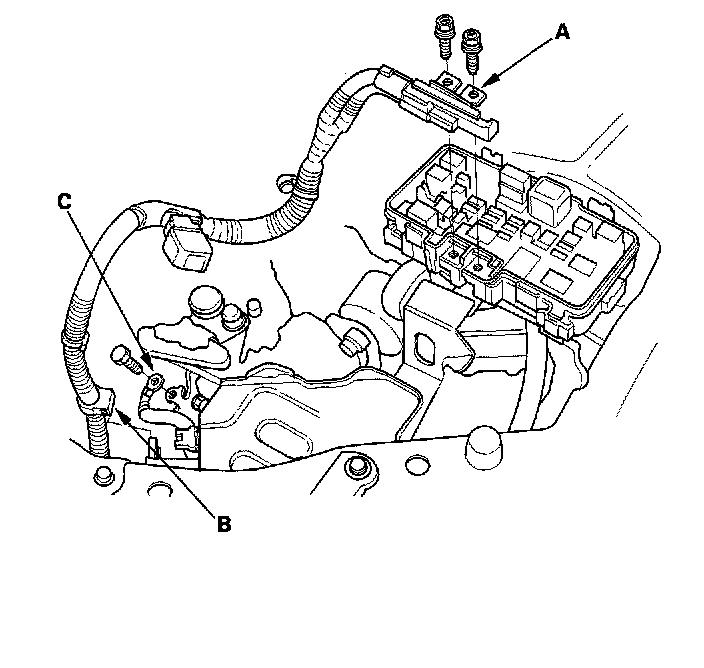 A

C

B