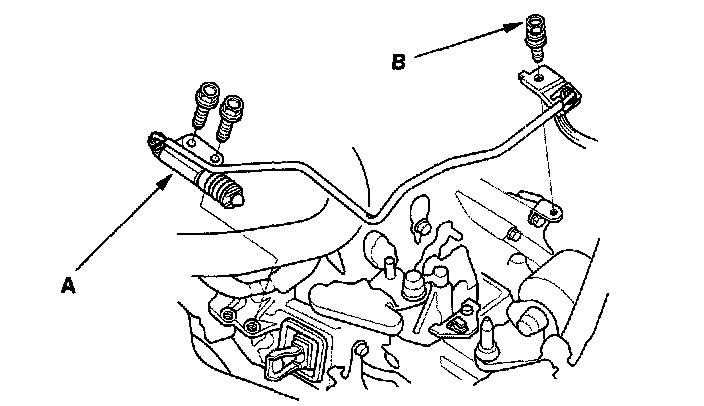 B

A