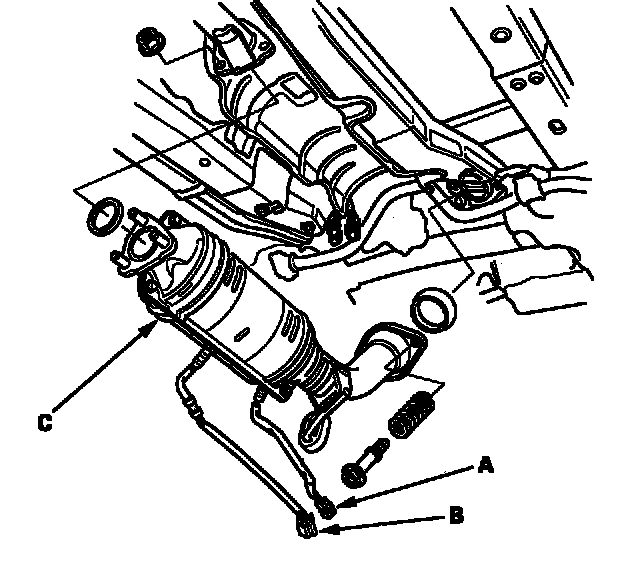 C

A

B