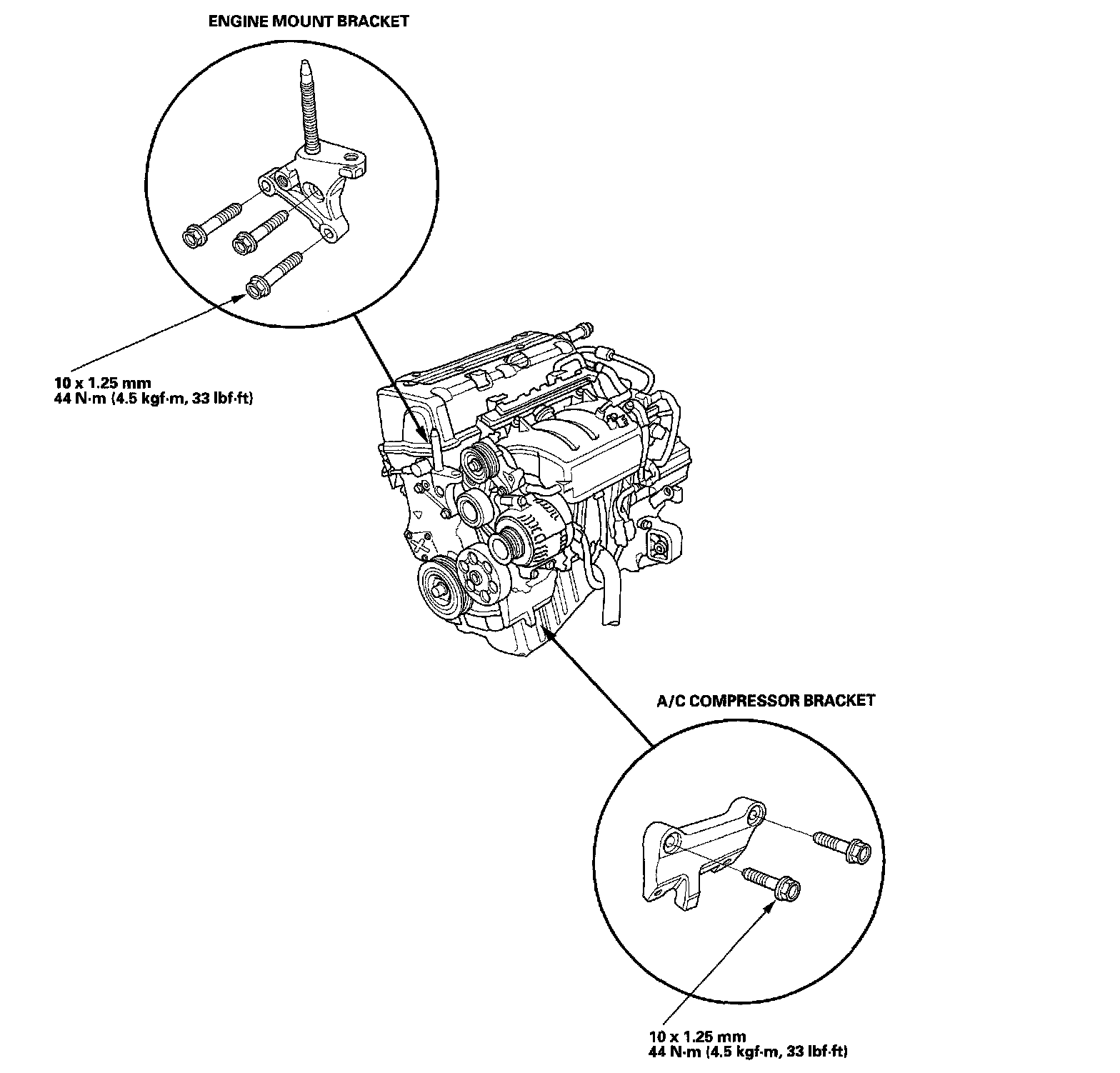 ENGINE MOUNT BRACKET

10 x 1.25 mm
44 N·m (4.5 kgf·m, 33 lbf·ft)

A/C COMPRESSOR BRACKET

10 x 1.25 mm
44 N·m (4.5 kgf·m, 33 lbf·ft)