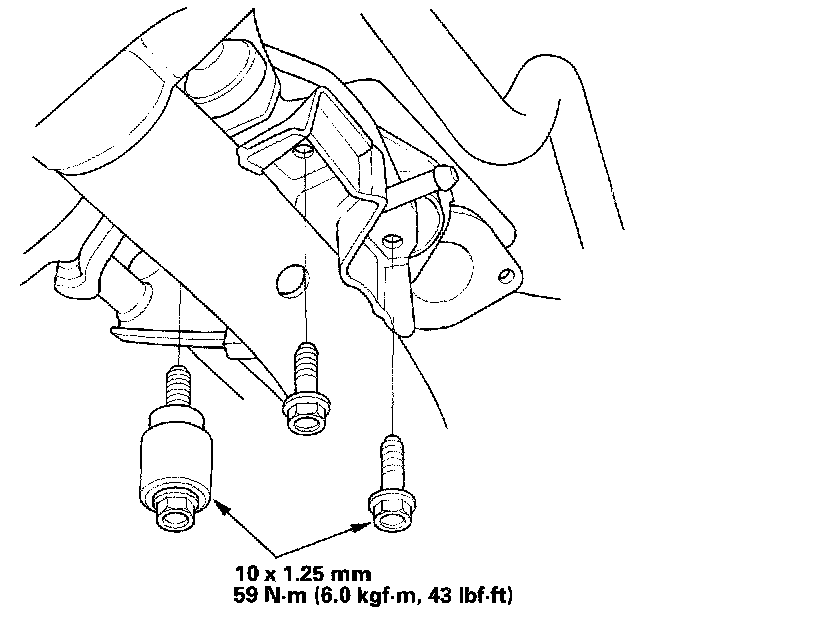 10 x 1.25 mm
59 N·m (6.0 kgf·m, 43 lbf·ft)