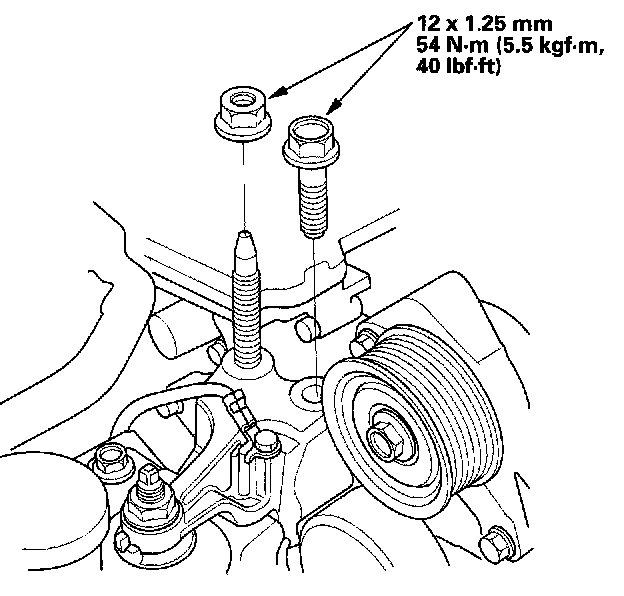 12 x 1.25 mm
54 N·m (5.5 kgf·m, 40 lbf·ft)