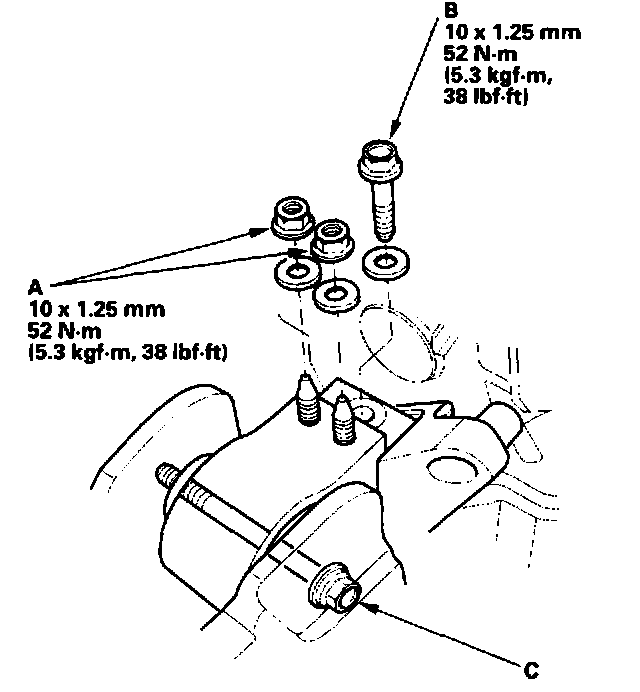 B
10 x 1.25 mm
52 N·m
(5.3 kgf·m,
38 lbf·ft)

A
10 x 1.25 mm
52 N·m
(5.3 kgf·m, 38 lbf·ft)

C